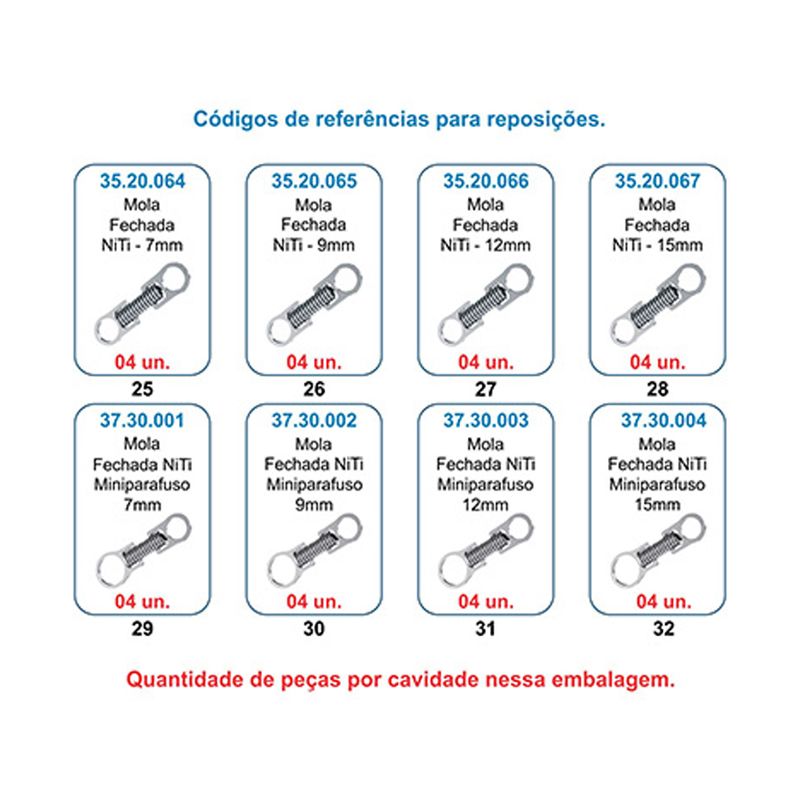 Códigos de referências para reposições.

35.20.064
Mola
Fechada
NiTi - 7mm
04 un.
25

35.20.065
Mola
Fechada
NiTi - 9mm
04 un.
26

35.20.066
Mola
Fechada
NiTi - 12mm
04 un.
27

35.20.067
Mola
Fechada
NiTi - 15mm
04 un.
28

37.30.001
Mola
Fechada NiTi
Miniparafuso
7mm
04 un.
29

37.30.002
Mola
Fechada NiTi
Miniparafuso
9mm
04 un.
30

37.30.003
Mola
Fechada NiTi
Miniparafuso
12mm
04 un.
31

37.30.004
Mola
Fechada NiTi
Miniparafuso
15mm
04 un.
32

Quantidade de peças por cavidade nessa embalagem.