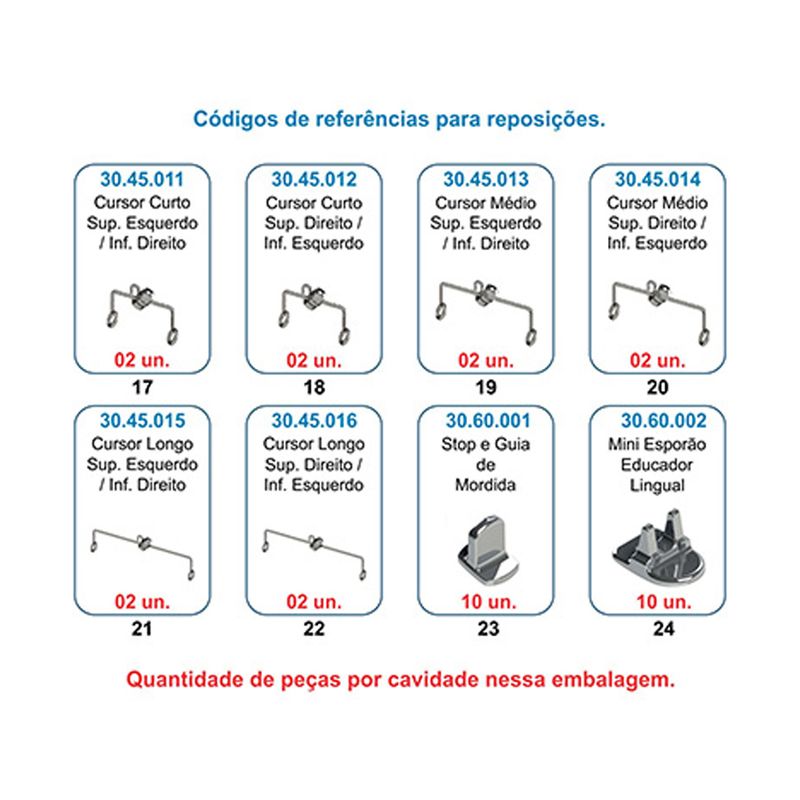 Códigos de referências para reposições.

30.45.011
Cursor Curto
Sup. Esquerdo
/ Inf. Direito
02 un.
17

30.45.012
Cursor Curto
Sup. Direito /
Inf. Esquerdo
02 un.
18

30.45.013
Cursor Médio
Sup. Esquerdo
/ Inf. Direito
02 un.
19

30.45.014
Cursor Médio
Sup. Direito /
Inf. Esquerdo
02 un.
20

30.45.015
Cursor Longo
Sup. Esquerdo
/ Inf. Direito
02 un.
21

30.45.016
Cursor Longo
Sup. Direito /
Inf. Esquerdo
02 un.
22

30.60.001
Stop e Guia
de
Mordida
10 un.
23

30.60.002
Mini Esporão
Educador
Lingual
10 un.
24

Quantidade de peças por cavidade nessa embalagem.